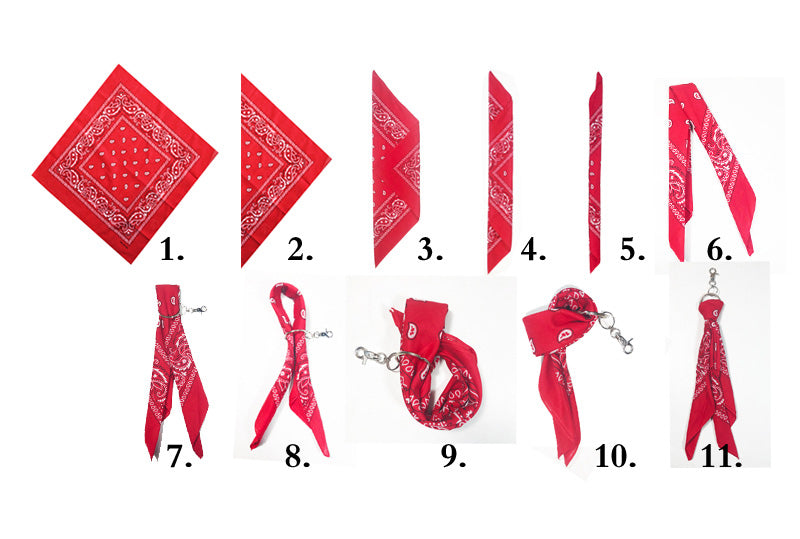 1. 2. 3. 4. 5. 6.

7. 8. 9. 10. 11.